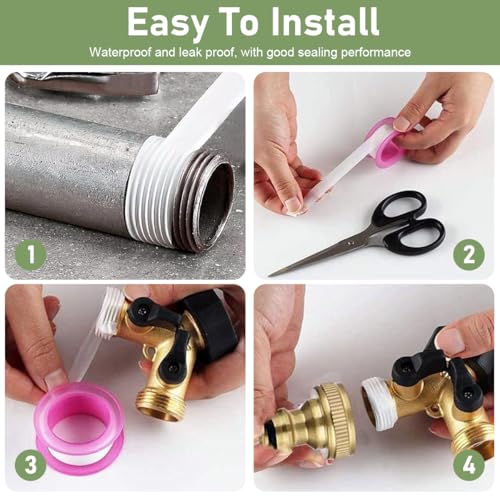 Easy To Install
Waterproof and leak proof, with good sealing performance

1

2

3

4